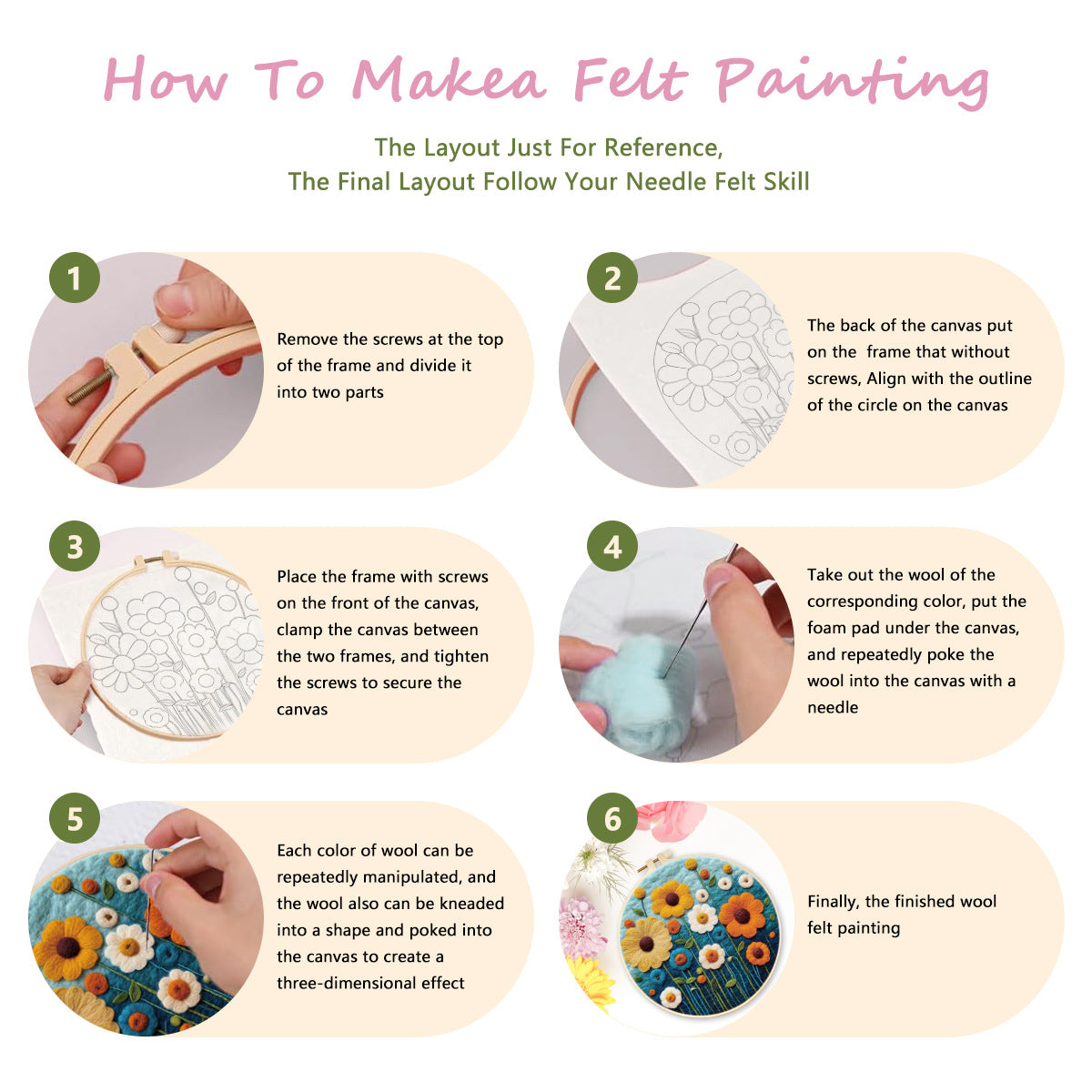 How To Makea Felt Painting

The Layout Just For Reference,
The Final Layout Follow Your Needle Felt Skill

1

Remove the screws at the top of the frame and divide it into two parts

2

The back of the canvas put on the frame that without screws, Align with the outline of the circle on the canvas

3

Place the frame with screws on the front of the canvas, clamp the canvas between the two frames, and tighten the screws to secure the canvas

4

Take out the wool of the corresponding color, put the foam pad under the canvas, and repeatedly poke the wool into the canvas with a needle

5

Each color of wool can be repeatedly manipulated, and the wool also can be kneaded into a shape and poked into the canvas to create a three-dimensional effect

6

Finally, the finished wool felt painting