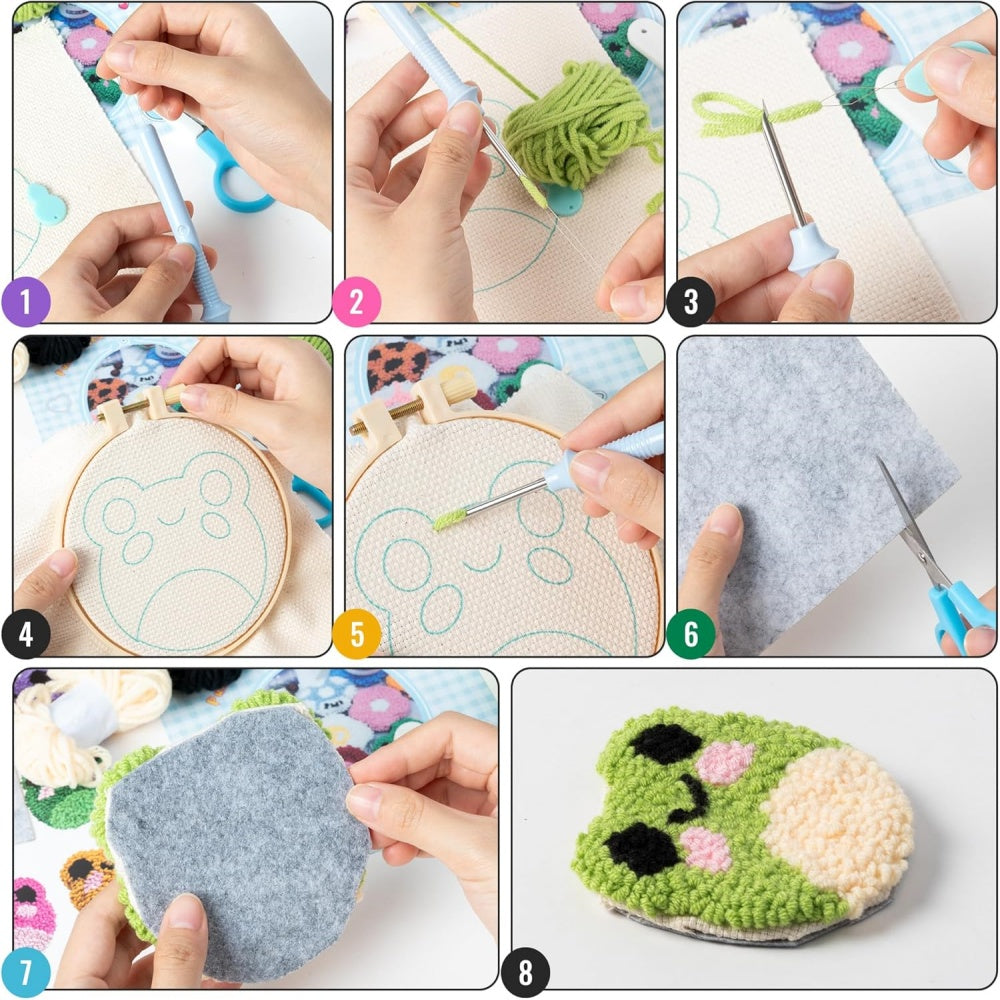 1
2
3
4
5
6
7
8