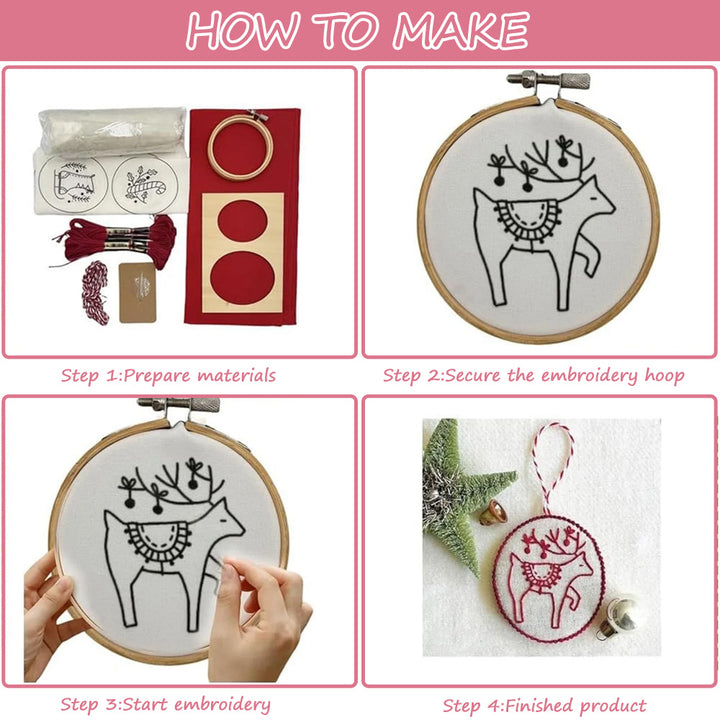 HOW TO MAKE

Step 1:Prepare materials

Step 2:Secure the embroidery hoop

Step 3:Start embroidery

Step 4:Finished product