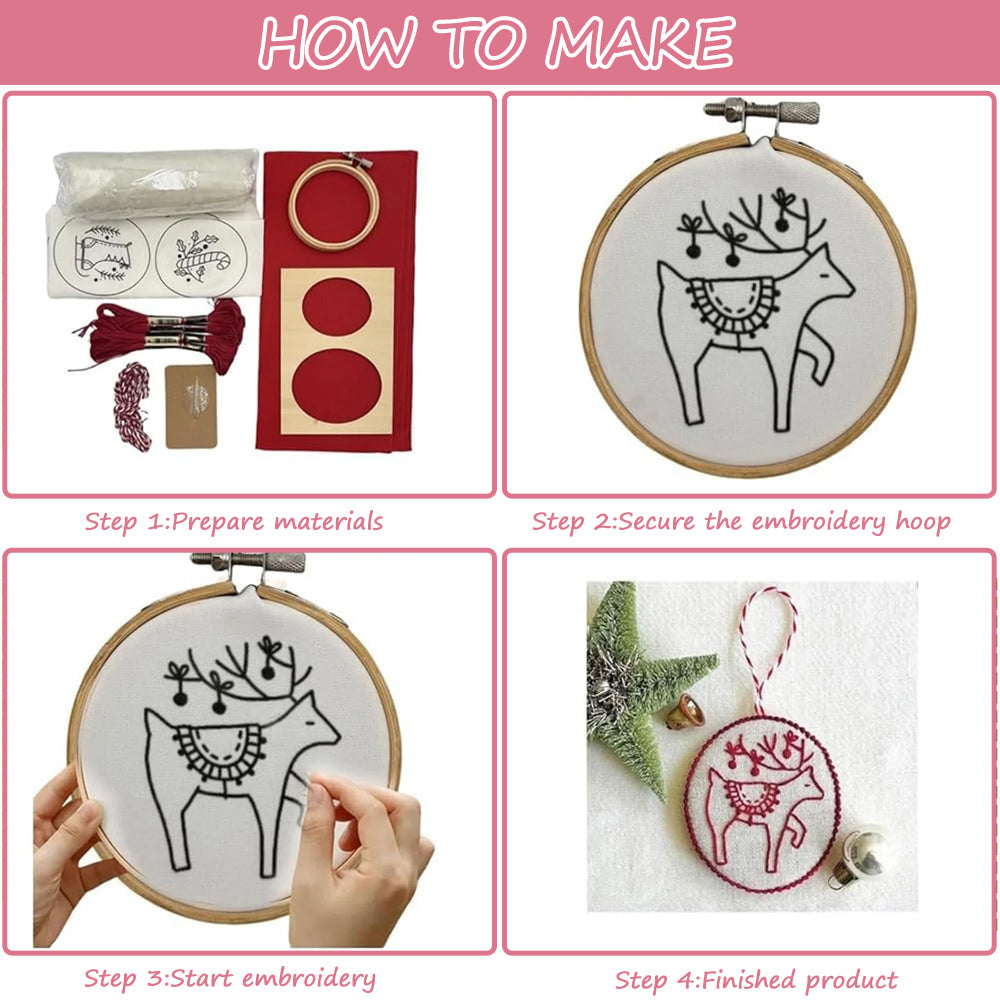 HOW TO MAKE

Step 1:Prepare materials

Step 2:Secure the embroidery hoop

Step 3:Start embroidery

Step 4:Finished product