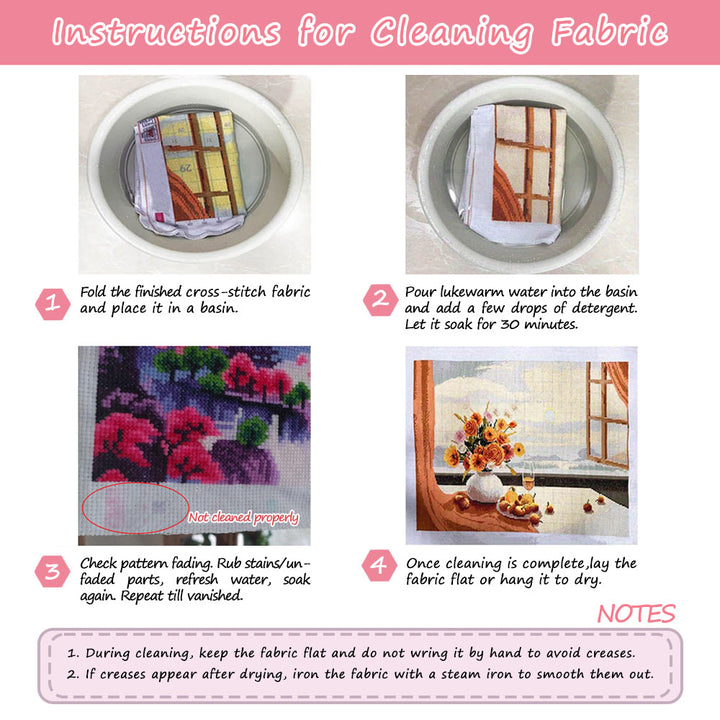 Instructions for Cleaning Fabric

29

1 Fold the finished cross-stitch fabric and place it in a basin.

2 Pour lukewarm water into the basin and add a few drops of detergent. Let it soak for 30 minutes.

Not cleaned properly

3 Check pattern fading. Rub stains/unfaded parts, refresh water, soak again. Repeat till vanished.

4 Once cleaning is complete,lay the fabric flat or hang it to dry.

NOTES

1. During cleaning, keep the fabric flat and do not wring it by hand to avoid creases.
2. If creases appear after drying, iron the fabric with a steam iron to smooth them out.