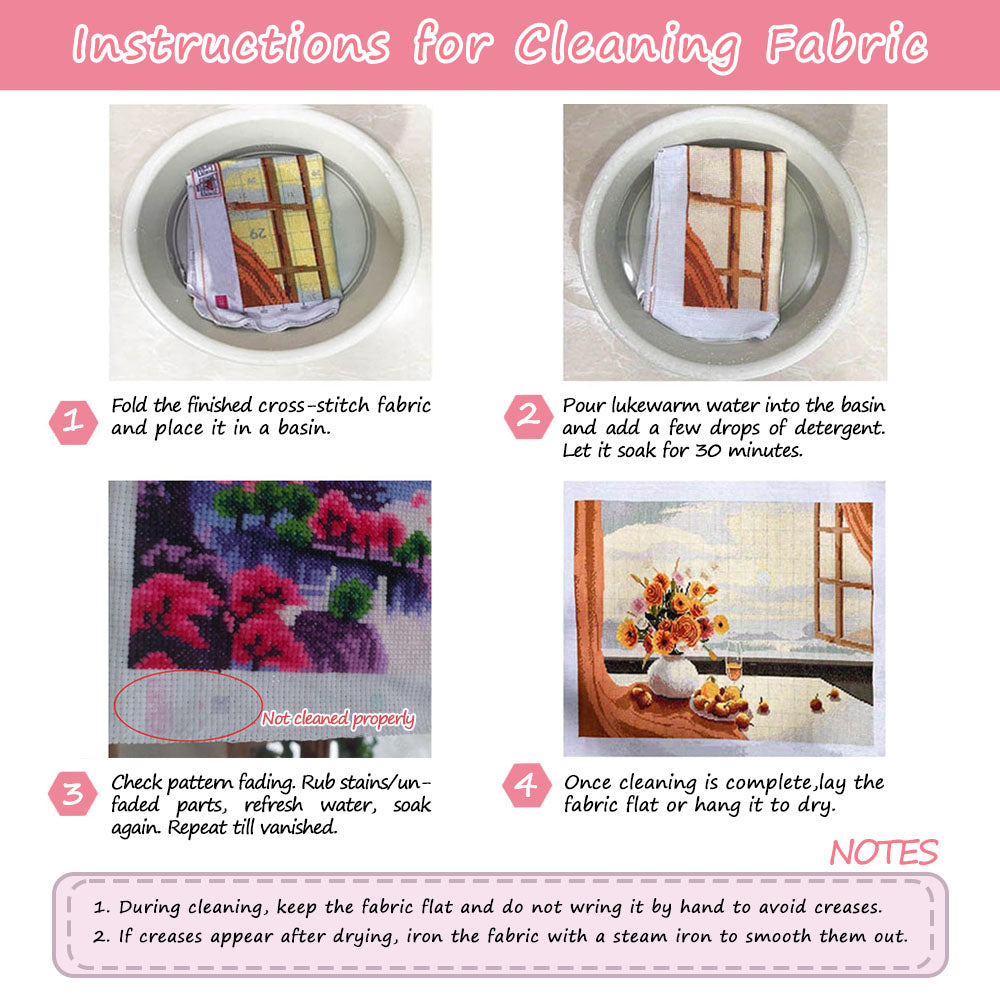 Instructions for Cleaning Fabric

1 Fold the finished cross-stitch fabric and place it in a basin.

2 Pour lukewarm water into the basin and add a few drops of detergent. Let it soak for 30 minutes.

Not cleaned properly

3 Check pattern fading. Rub stains/unfaded parts, refresh water, soak again. Repeat till vanished.

4 Once cleaning is complete,lay the fabric flat or hang it to dry.

NOTES

1. During cleaning, keep the fabric flat and do not wring it by hand to avoid creases.
2. If creases appear after drying, iron the fabric with a steam iron to smooth them out.